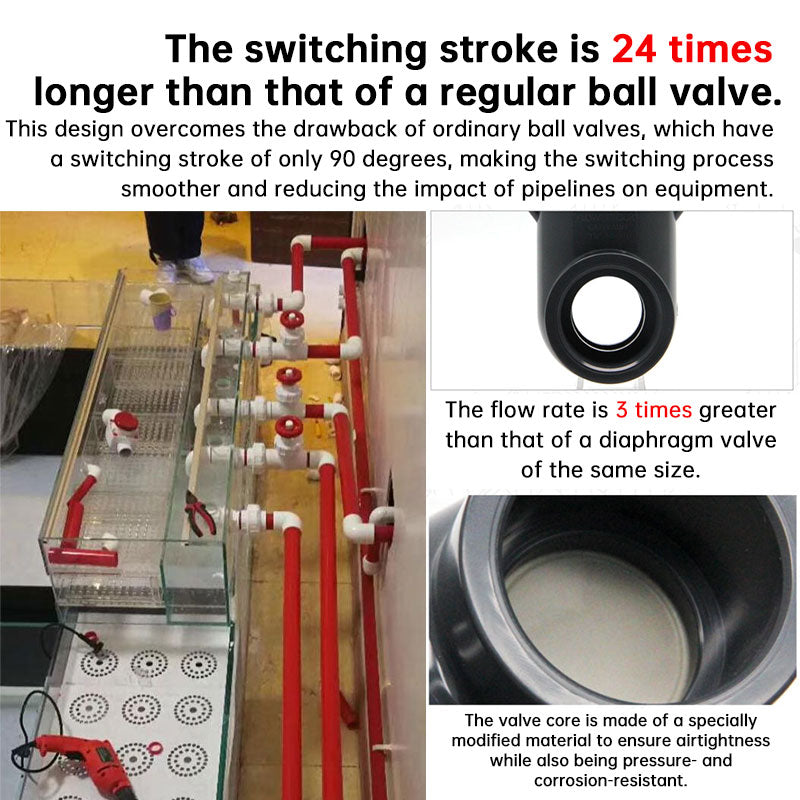 The switching stroke is 24 times longer than that of a regular ball valve.

This design overcomes the drawback of ordinary ball valves, which have a switching stroke of only 90 degrees, making the switching process smoother and reducing the impact of pipelines on equipment.

The flow rate is 3 times greater than that of a diaphragm valve of the same size.

The valve core is made of a specially modified material to ensure airtightness while also being pressure- and corrosion-resistant.